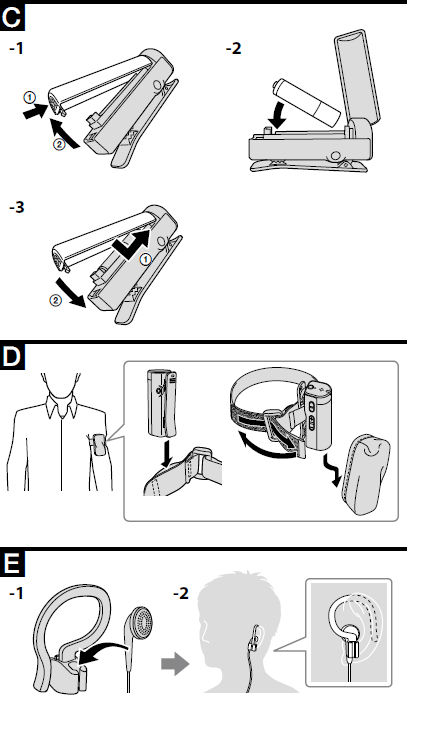 C
-1
①
②
-2
-3
①
②
D
E
-1
-2